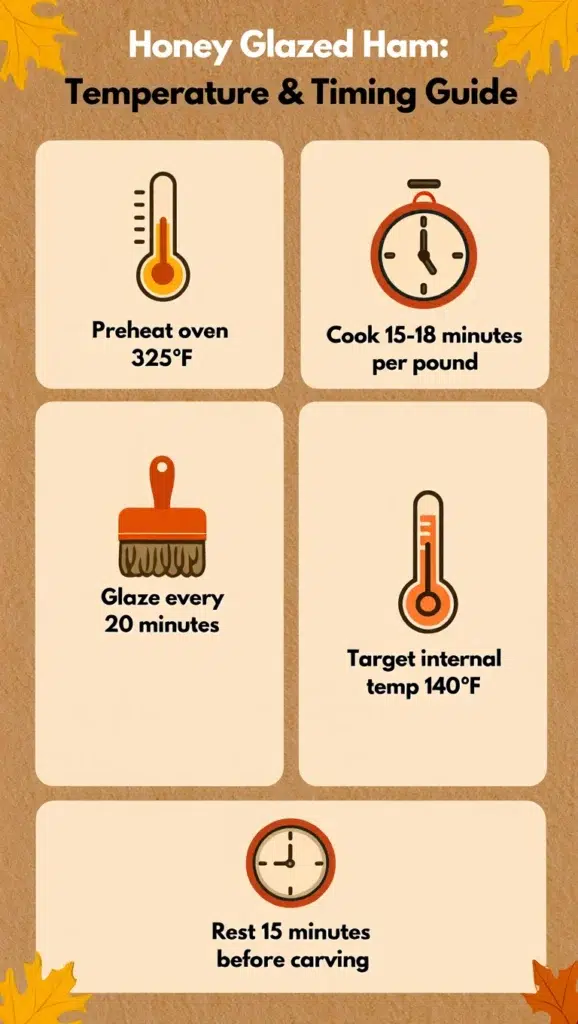 Honey Glazed Ham:
Temperature & Timing Guide

Preheat oven
325°F

Cook 15-18 minutes
per pound

Glaze every
20 minutes

Target internal
temp 140°F

Rest 15 minutes
before carving