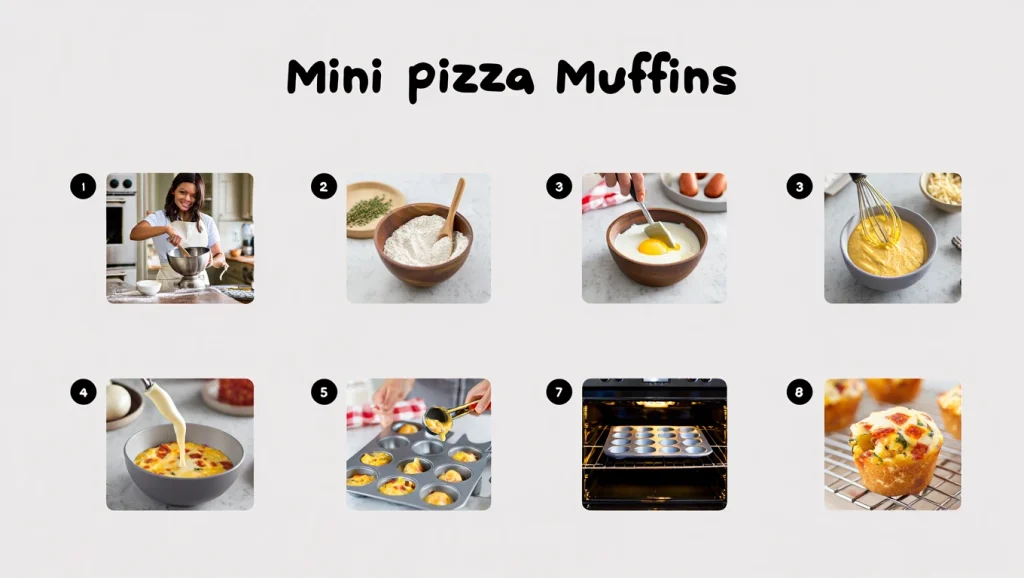 Mini pizza Muffins

1

2

3

3

4

5

7

8